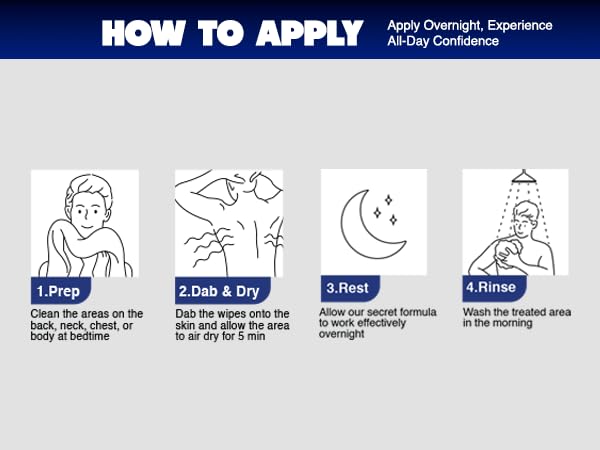 HOW TO APPLY

Apply Overnight, Experience All-Day Confidence

1.Prep

Clean the areas on the back, neck, chest, or body at bedtime

2.Dab & Dry

Dab the wipes onto the skin and allow the area to air dry for 5 min

3.Rest

Allow our secret formula to work effectively overnight

4.Rinse

Wash the treated area in the morning